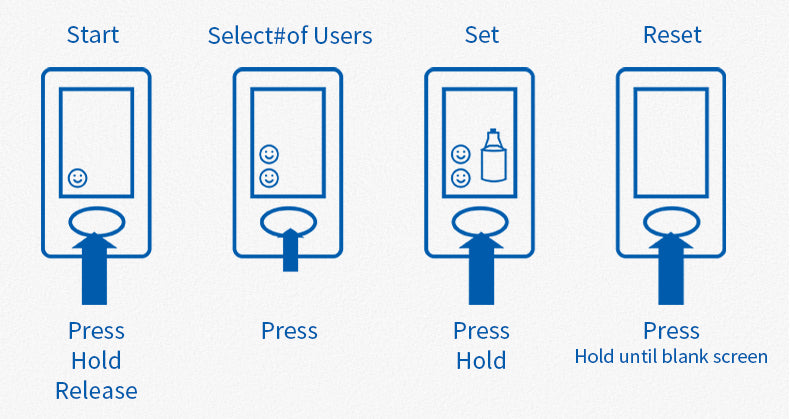 Start

Press
Hold
Release

Select#of Users

Press

Set

Press
Hold

Reset

Press
Hold until blank screen